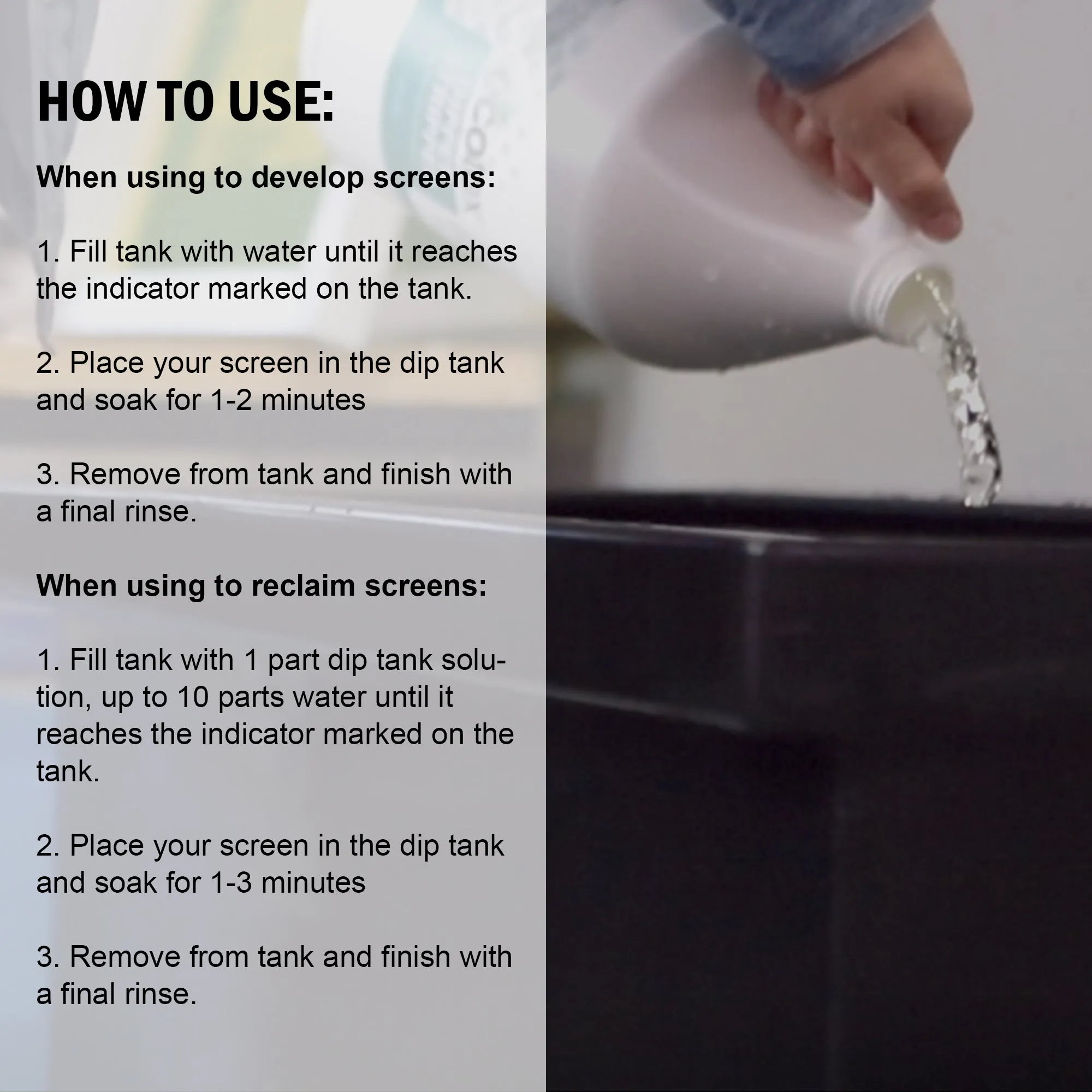 HOW TO USE:

When using to develop screens:

1. Fill tank with water until it reaches the indicator marked on the tank.

2. Place your screen in the dip tank and soak for 1-2 minutes

3. Remove from tank and finish with a final rinse.

When using to reclaim screens:

1. Fill tank with 1 part dip tank solution, up to 10 parts water until it reaches the indicator marked on the tank.

2. Place your screen in the dip tank and soak for 1-3 minutes

3. Remove from tank and finish with a final rinse.